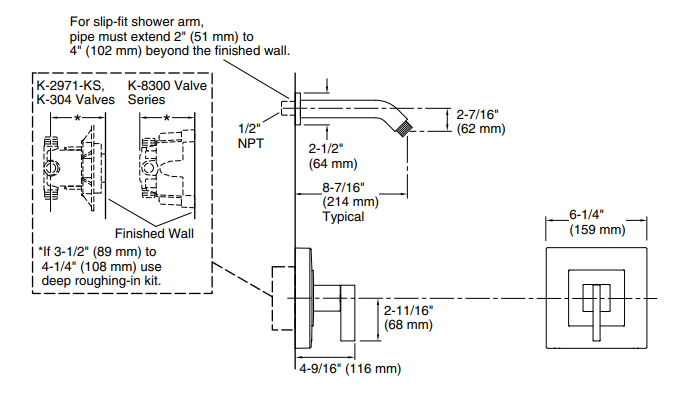 For slip-fit shower arm, pipe must extend 2" (51 mm) to 4" (102 mm) beyond the finished wall.

K-2971-KS, K-304 Valves

K-8300 Valve Series

*

*

Finished Wall

*If 3-1/2" (89 mm) to 4-1/4" (108 mm) use deep roughing-in kit.

1/2" NPT

2-1/2" (64 mm)

2-7/16" (62 mm)

8-7/16" (214 mm) Typical

6-1/4" (159 mm)

2-11/16" (68 mm)

4-9/16" (116 mm)